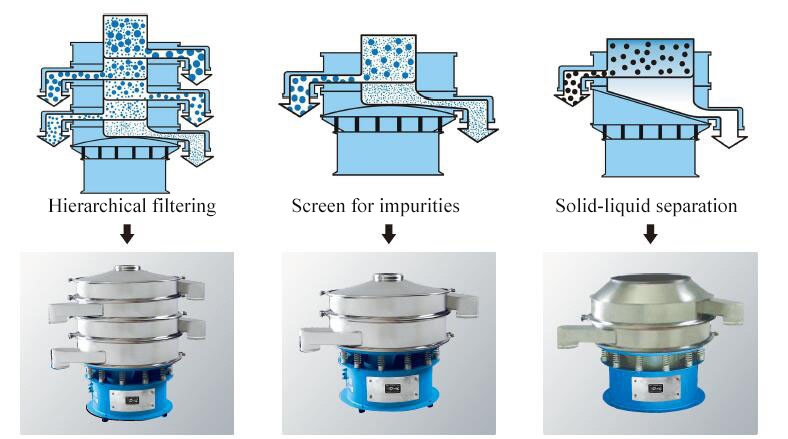 Hierarchical filtering

Screen for impurities

Solid-liquid separation