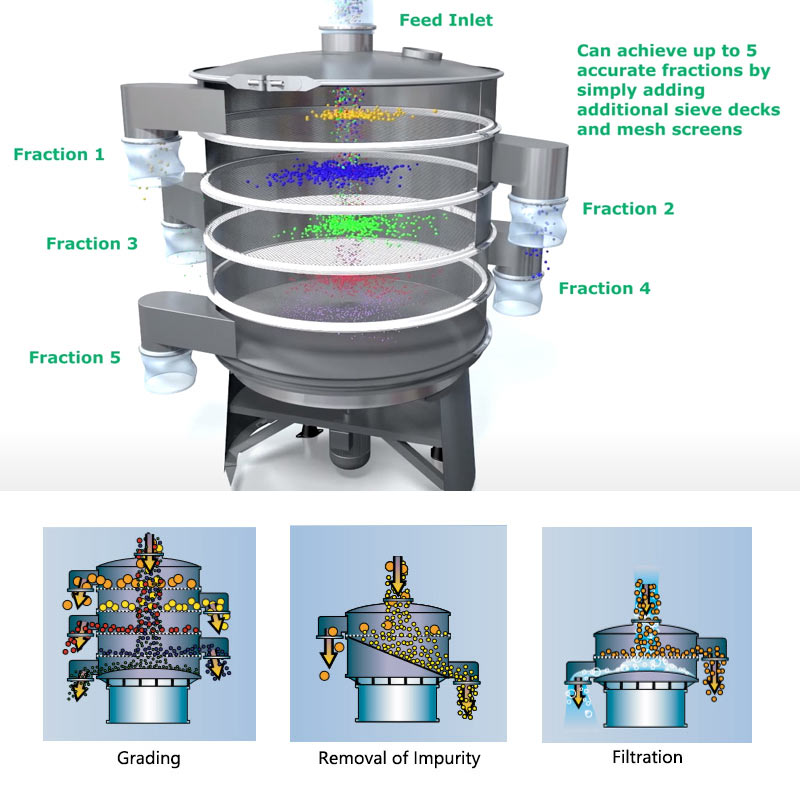 Feed Inlet

Can achieve up to 5 accurate fractions by simply adding additional sieve decks and mesh screens

Fraction 1

Fraction 2

Fraction 3

Fraction 4

Fraction 5

Grading

Removal of Impurity

Filtration