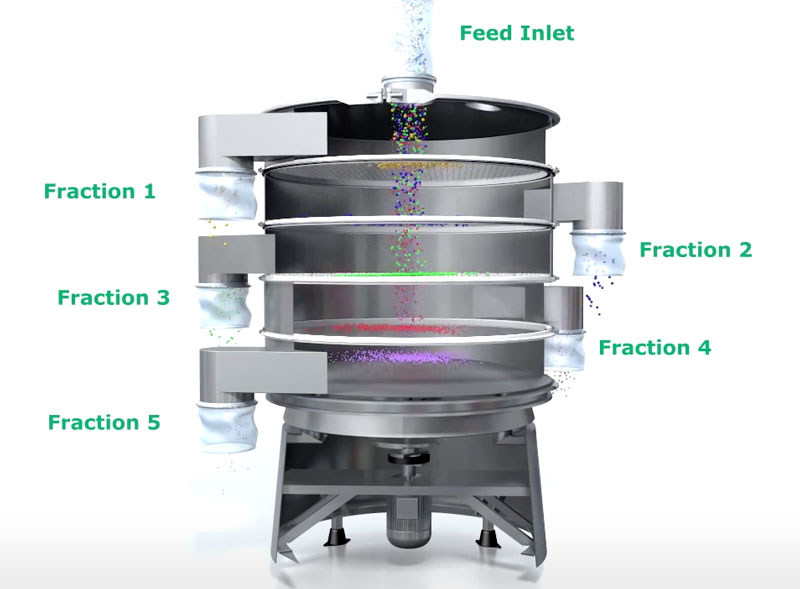 Feed Inlet

Fraction 1

Fraction 2

Fraction 3

Fraction 4

Fraction 5