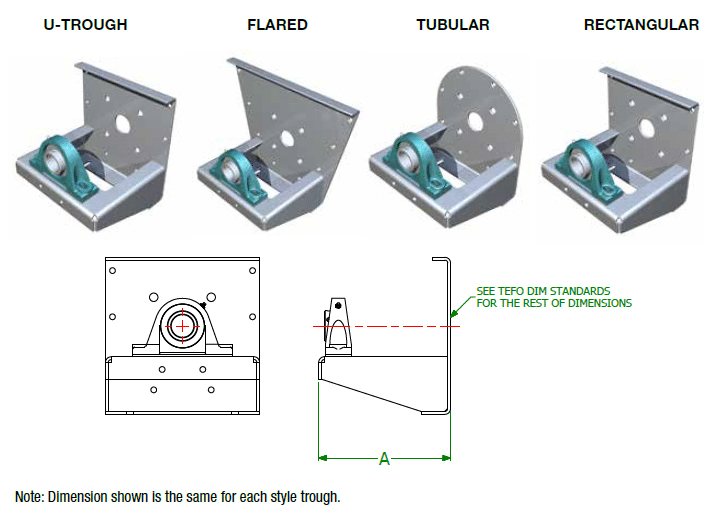 U-TROUGH FLARED TUBULAR RECTANGULAR

SEE TEFO DIM STANDARDS FOR THE REST OF DIMENSIONS

A

Note: Dimension shown is the same for each style trough.