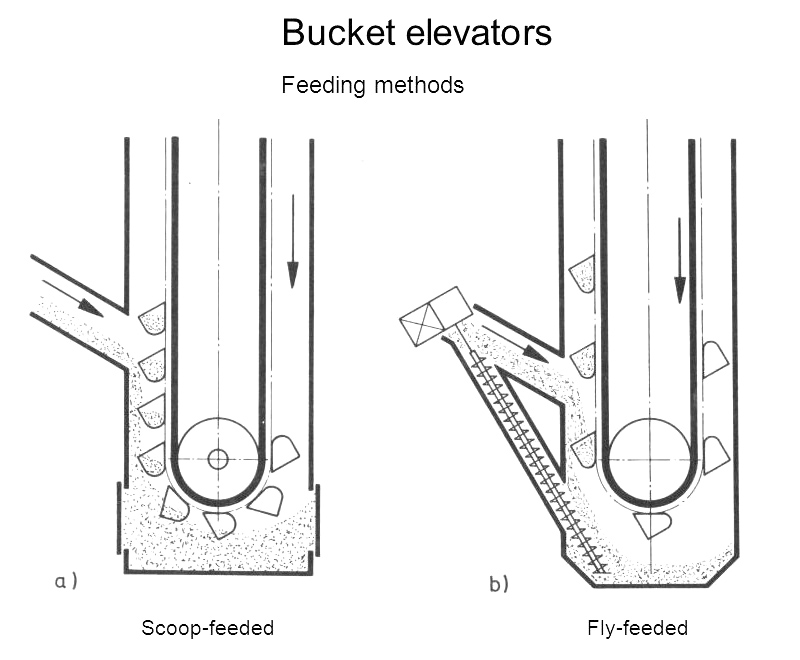 Bucket elevators

Feeding methods

a)

b)

Scoop-feeded

Fly-feeded