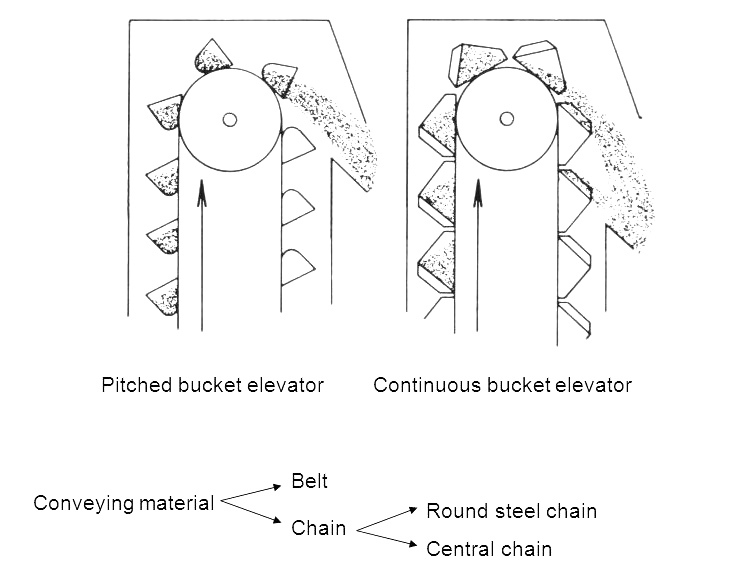 Pitched bucket elevator

Continuous bucket elevator

Conveying material

Belt

Chain

Round steel chain

Central chain