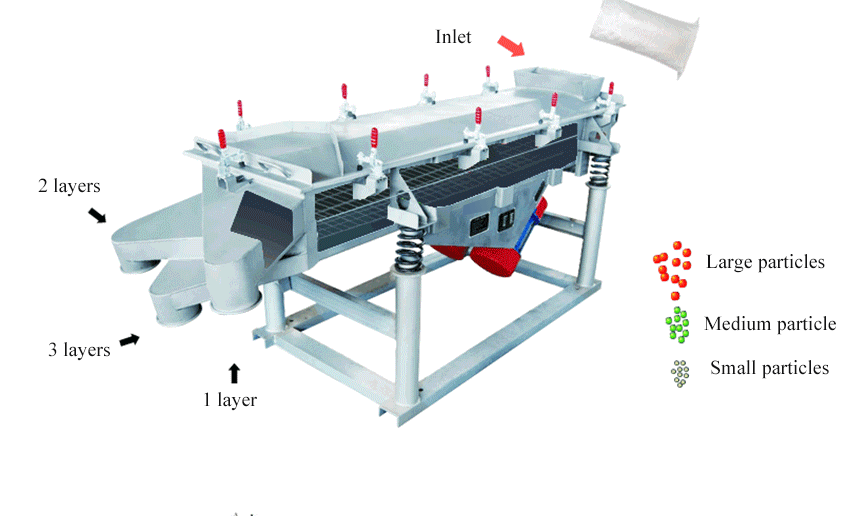 Inlet

2 layers

3 layers

1 layer

Large particles

Medium particle

Small particles