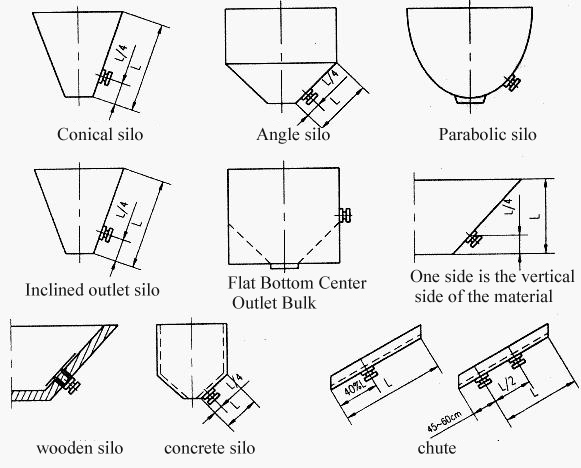 L/4
L
Conical silo

L/4
L
Angle silo

Parabolic silo

L/4
L
Inclined outlet silo

Flat Bottom Center Outlet Bulk

L/4
L
One side is the vertical side of the material

wooden silo

L/4
L
concrete silo

40%L
L
45~60cm
L/2
L
chute