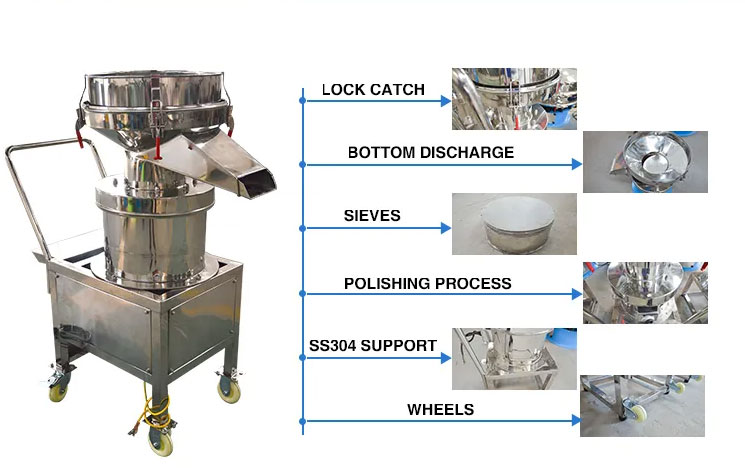 LOCK CATCH

BOTTOM DISCHARGE

SIEVES

POLISHING PROCESS

SS304 SUPPORT

WHEELS