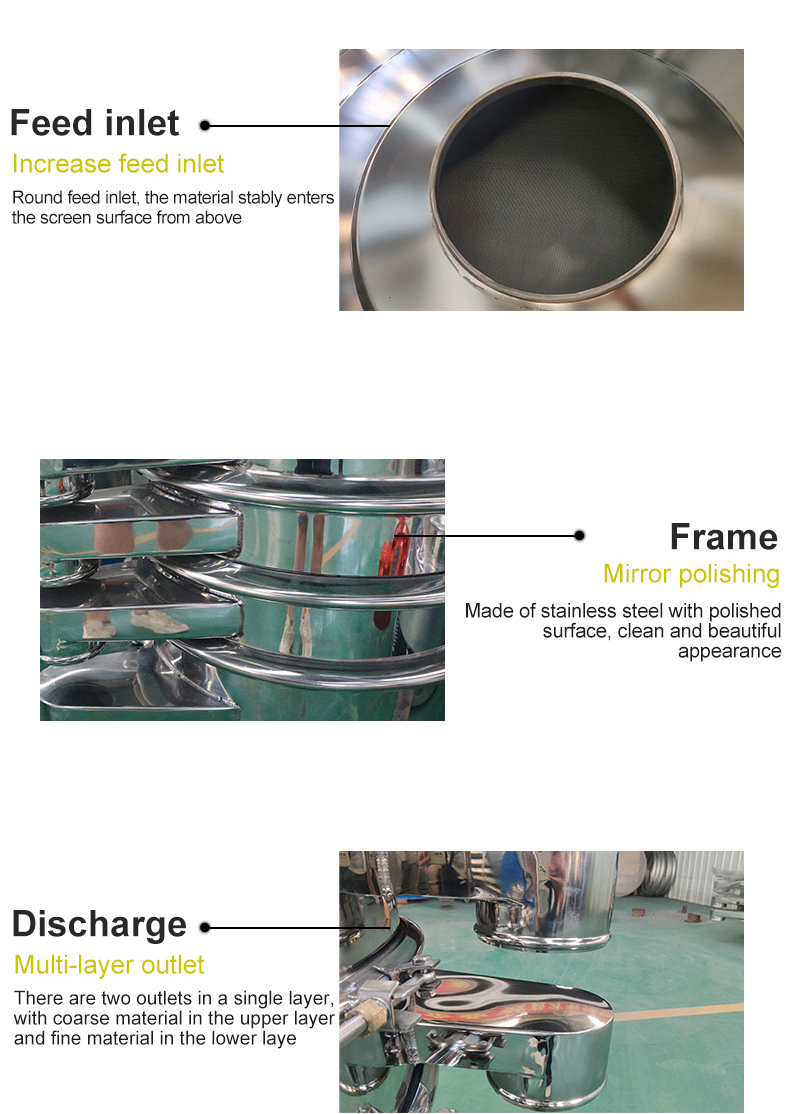 Feed inlet

Increase feed inlet

Round feed inlet, the material stably enters the screen surface from above

Frame

Mirror polishing

Made of stainless steel with polished surface, clean and beautiful appearance

Discharge

Multi-layer outlet

There are two outlets in a single layer, with coarse material in the upper layer and fine material in the lower laye