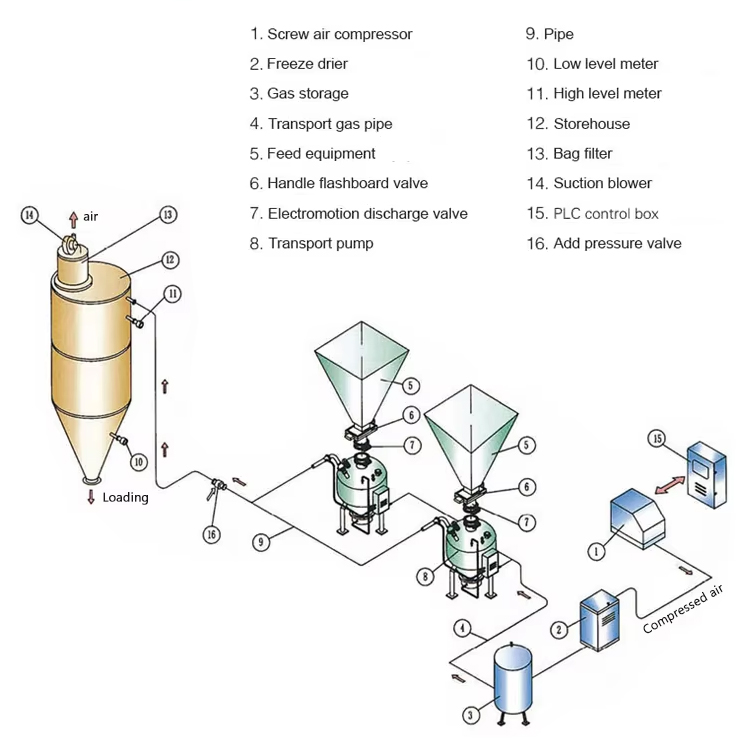 1. Screw air compressor
2. Freeze drier
3. Gas storage
4. Transport gas pipe
5. Feed equipment
6. Handle flashboard valve
7. Electromotion discharge valve
8. Transport pump

9. Pipe
10. Low level meter
11. High level meter
12. Storehouse
13. Bag filter
14. Suction blower
15. PLC control box
16. Add pressure valve

14 air 13 12 11 10 Loading 16 9 5 6 7 5 6 7 8 15 1 Compressed air 2 4 3