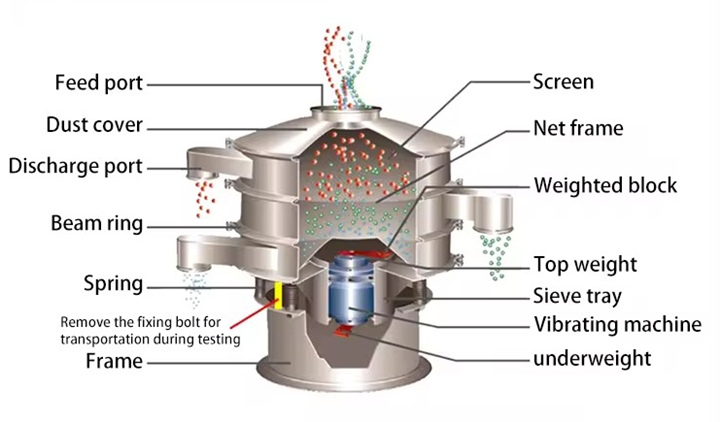 Feed port
Dust cover
Discharge port
Beam ring
Spring
Remove the fixing bolt for transportation during testing
Frame

Screen
Net frame
Weighted block
Top weight
Sieve tray
Vibrating machine
underweight