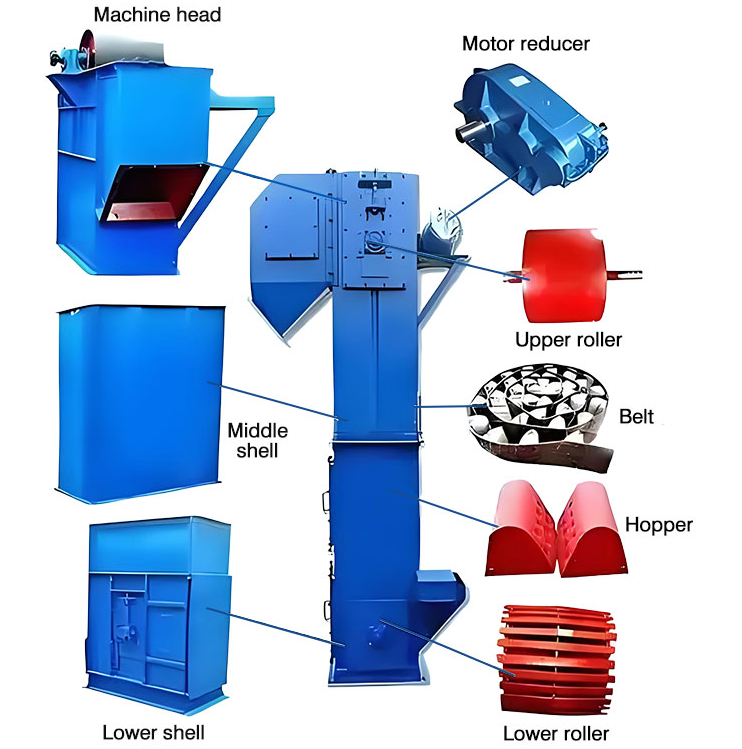 Machine head

Motor reducer

Upper roller

Middle shell

Belt

Hopper

Lower shell

Lower roller