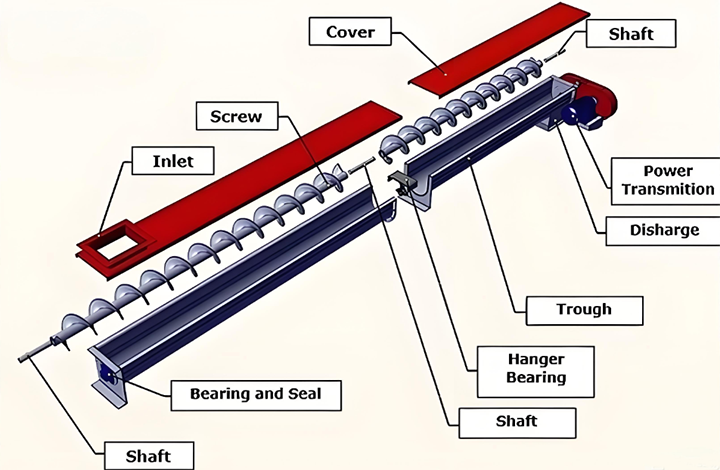 Cover
Shaft
Screw
Inlet
Power Transmition
Disharge
Trough
Hanger Bearing
Bearing and Seal
Shaft
Shaft