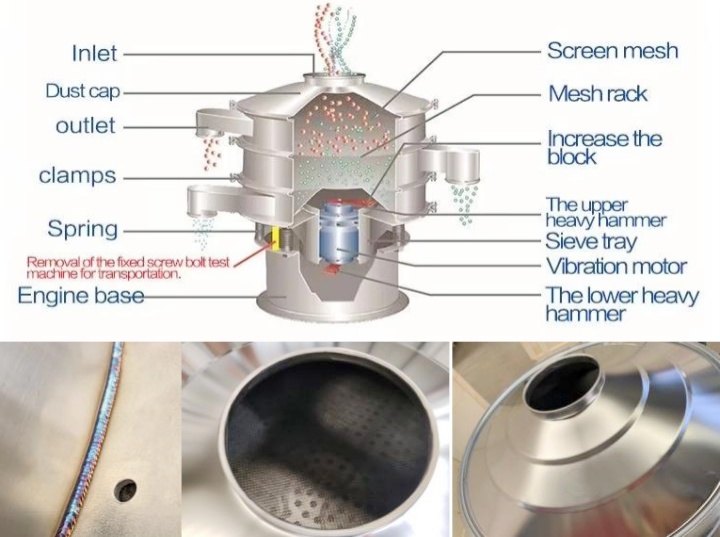 Inlet
Dust cap
outlet
clamps
Spring
Removal of the fixed screw bolt test machine for transportation.
Engine base

Screen mesh
Mesh rack
Increase the block
The upper heavy hammer
Sieve tray
Vibration motor
The lower heavy hammer