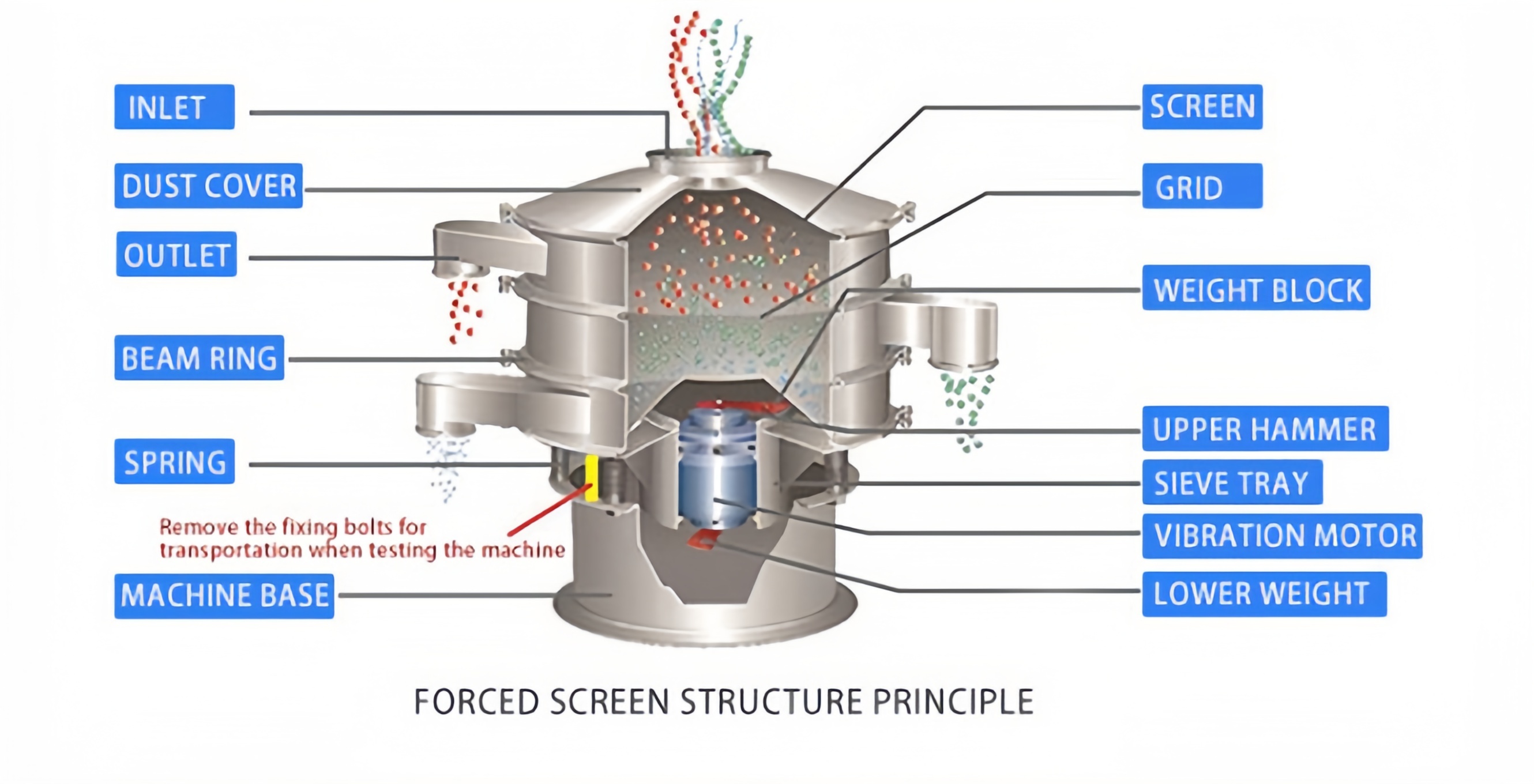 INLET

DUST COVER

OUTLET

BEAM RING

SPRING

Remove the fixing bolts for transportation when testing the machine

MACHINE BASE

SCREEN

GRID

WEIGHT BLOCK

UPPER HAMMER

SIEVE TRAY

VIBRATION MOTOR

LOWER WEIGHT

FORCED SCREEN STRUCTURE PRINCIPLE