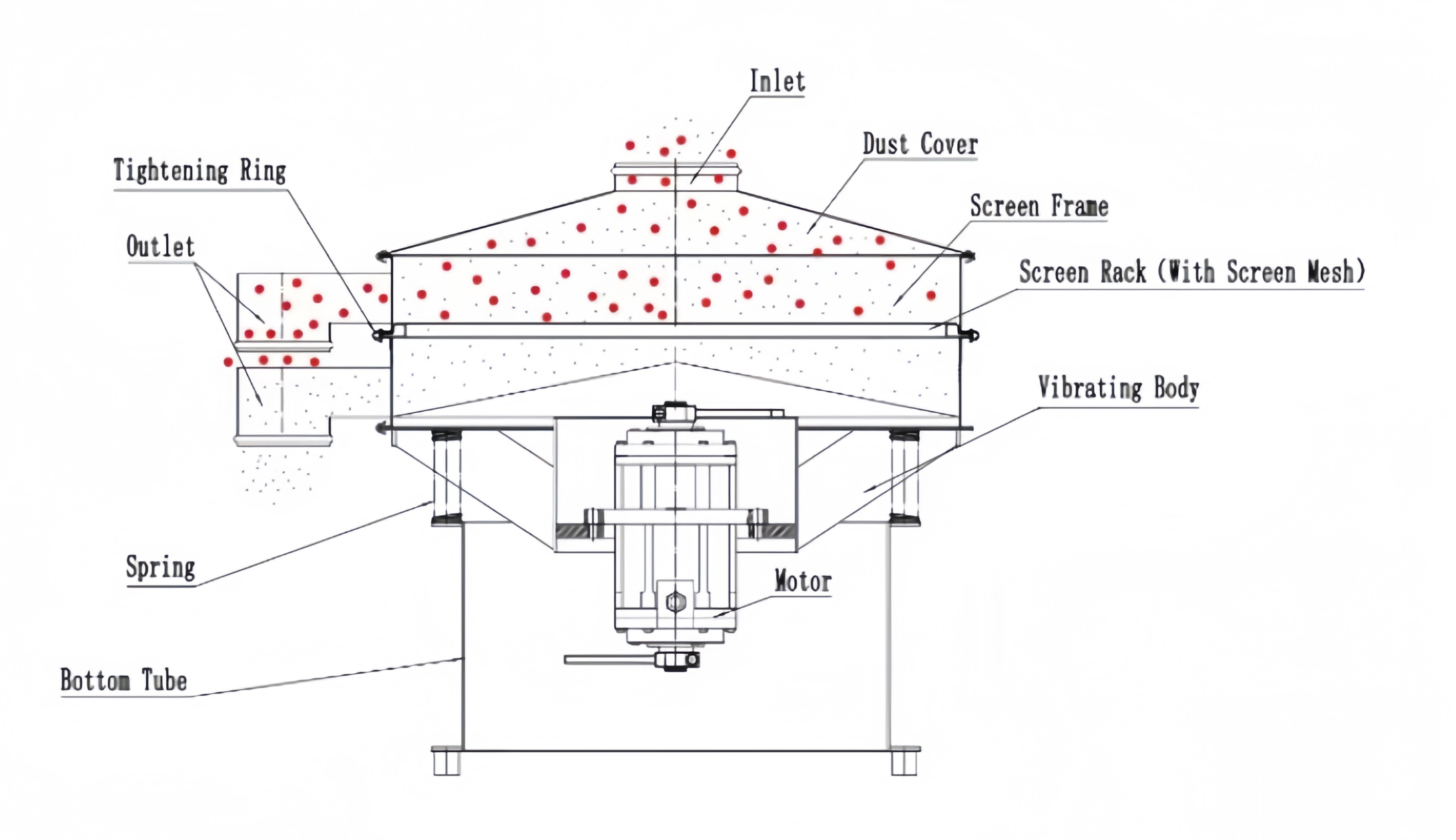 Inlet

Dust Cover

Tightening Ring

Screen Frame

Outlet

Screen Rack (With Screen Mesh)

Vibrating Body

Spring

Motor

Bottom Tube