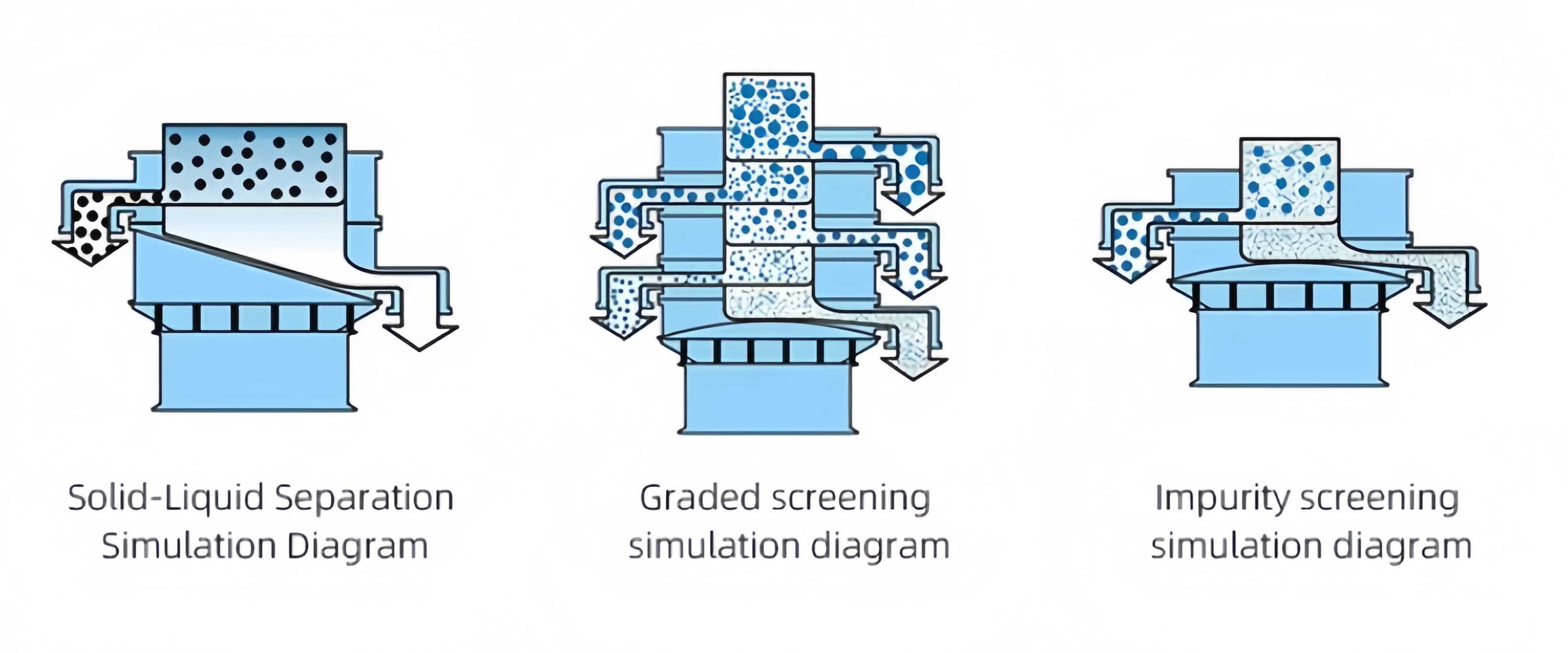 Solid-Liquid Separation Simulation Diagram

Graded screening simulation diagram

Impurity screening simulation diagram